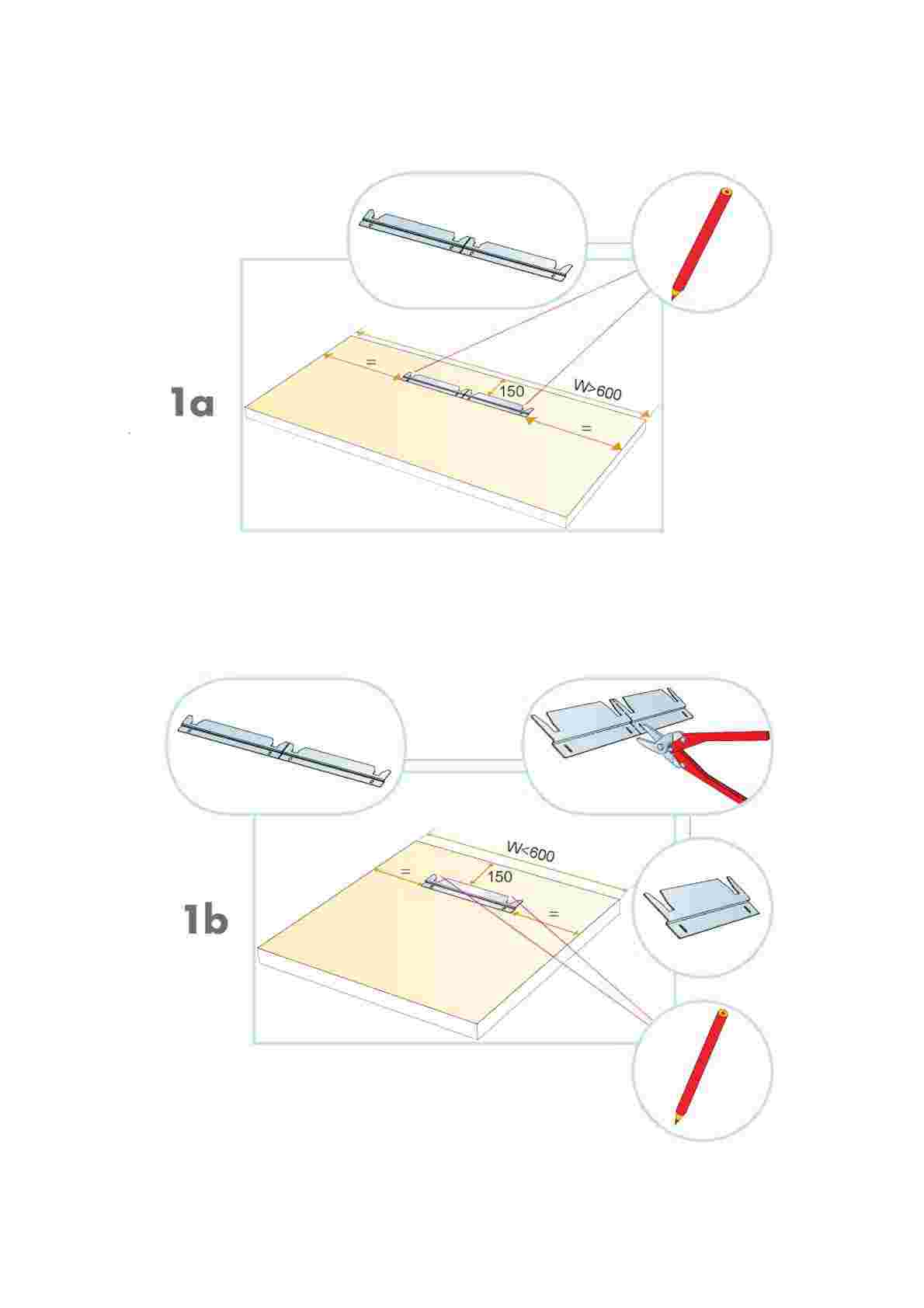 1a

=

150

W>600

=

1b

W<600

=

150

=